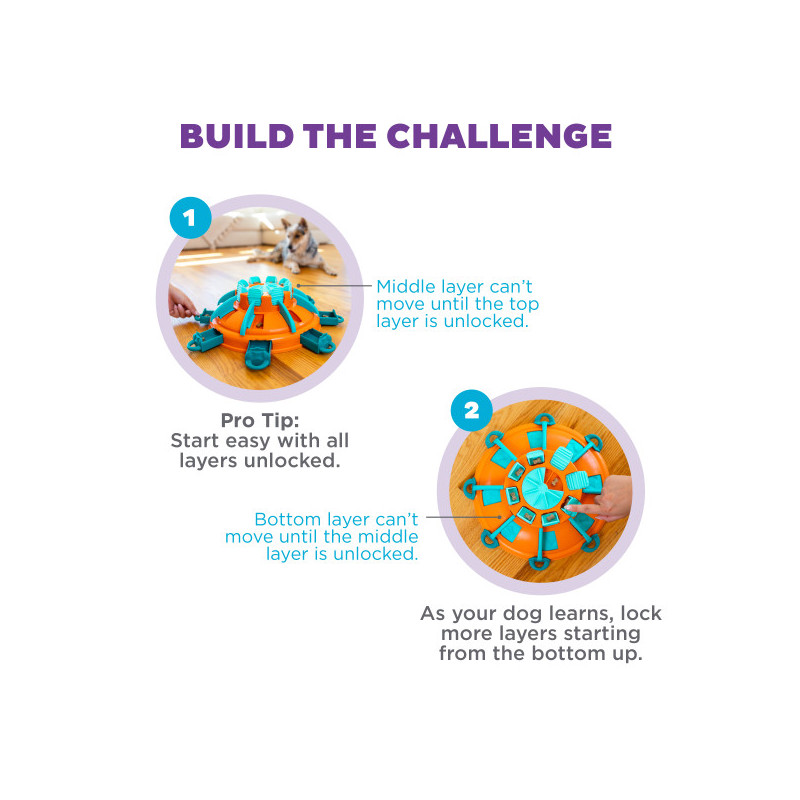 BUILD THE CHALLENGE

1

Middle layer can't move until the top layer is unlocked.

Pro Tip:
Start easy with all layers unlocked.

2

Bottom layer can't move until the middle layer is unlocked.

As your dog learns, lock more layers starting from the bottom up.